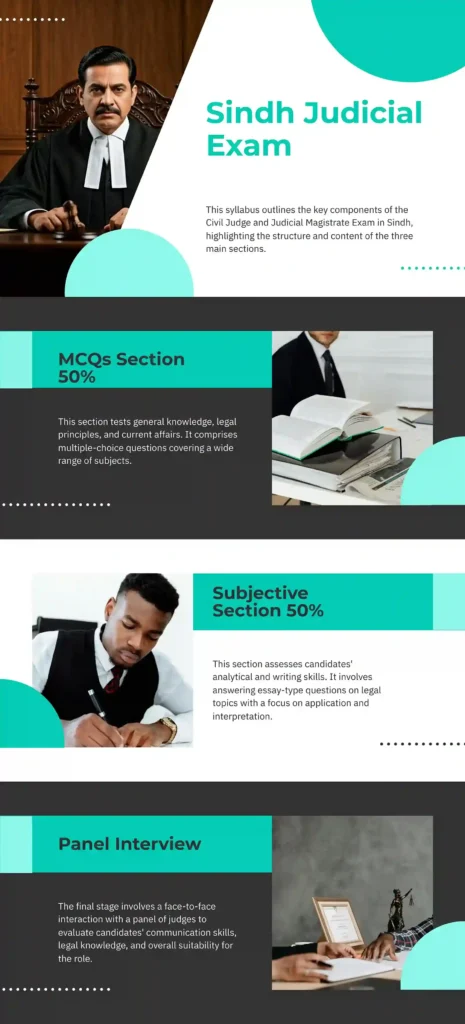 Sindh Judicial Exam

This syllabus outlines the key components of the Civil Judge and Judicial Magistrate Exam in Sindh, highlighting the structure and content of the three main sections.

MCQs Section 50%

This section tests general knowledge, legal principles, and current affairs. It comprises multiple-choice questions covering a wide range of subjects.

Subjective Section 50%

This section assesses candidates' analytical and writing skills. It involves answering essay-type questions on legal topics with a focus on application and interpretation.

Panel Interview

The final stage involves a face-to-face interaction with a panel of judges to evaluate candidates' communication skills, legal knowledge, and overall suitability for the role.